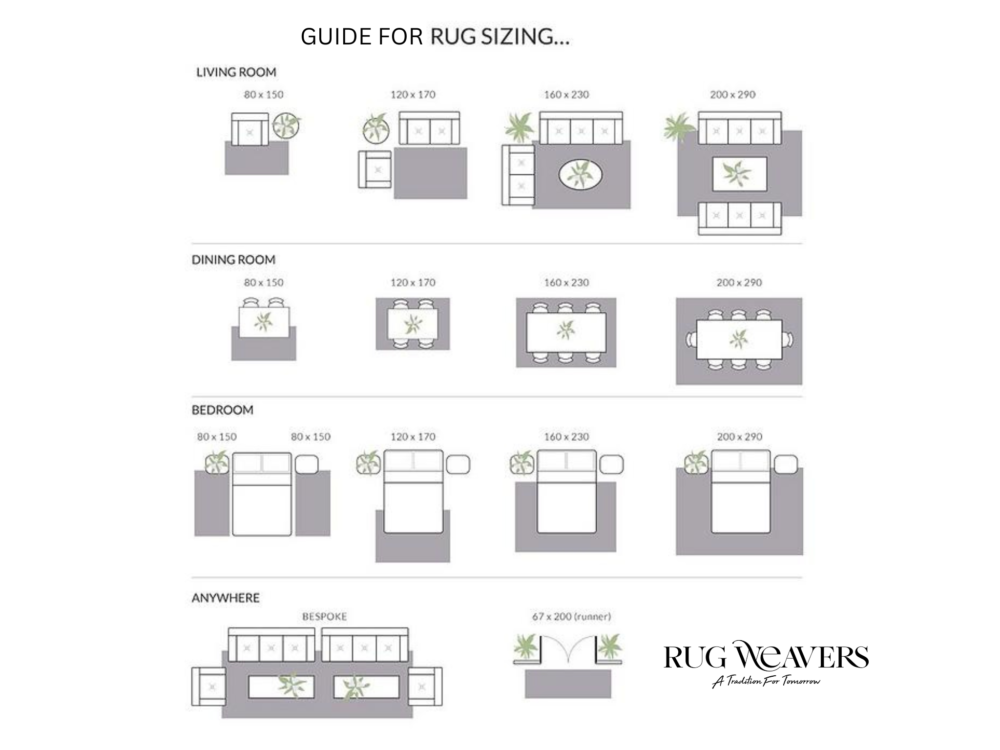 GUIDE FOR RUG SIZING...

LIVING ROOM

80 x 150

120 x 170

160 x 230

200 x 290

DINING ROOM

80 x 150

120 x 170

160 x 230

200 x 290

BEDROOM

80 x 150

80 x 150

120 x 170

160 x 230

200 x 290

ANYWHERE

BESPOKE

67 x 200 (runner)

RUG WEAVERS
A Tradition For Tomorrow